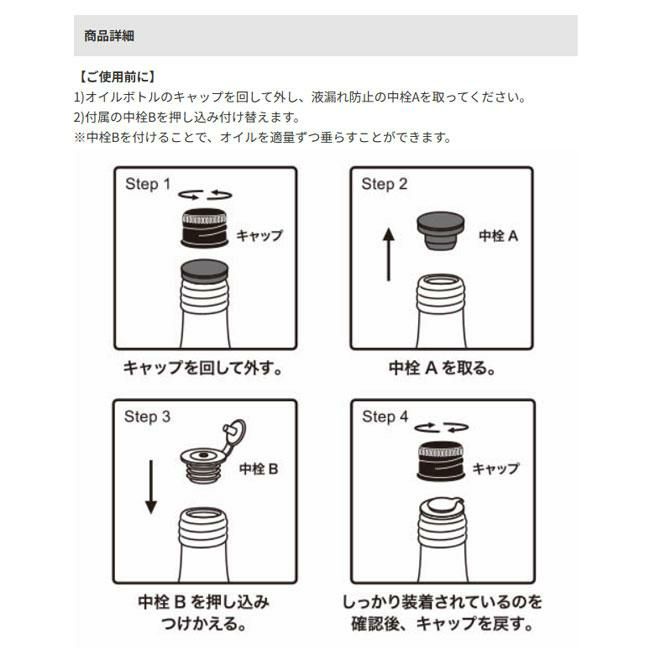 商品詳細

【ご使用前に】
1)オイルボトルのキャップを回して外し、液漏れ防止の中栓Aを取ってください。
2)付属の中栓Bを押し込み付け替えます。
※中栓Bを付けることで、オイルを適量ずつ垂らすことができます。

Step 1
キャップ
キャップを回して外す。

Step 2
中栓 A
中栓 A を取る。

Step 3
中栓 B
中栓 B を押し込み つけかえる。

Step 4
キャップ
しっかり装着されているのを 確認後、キャップを戻す。