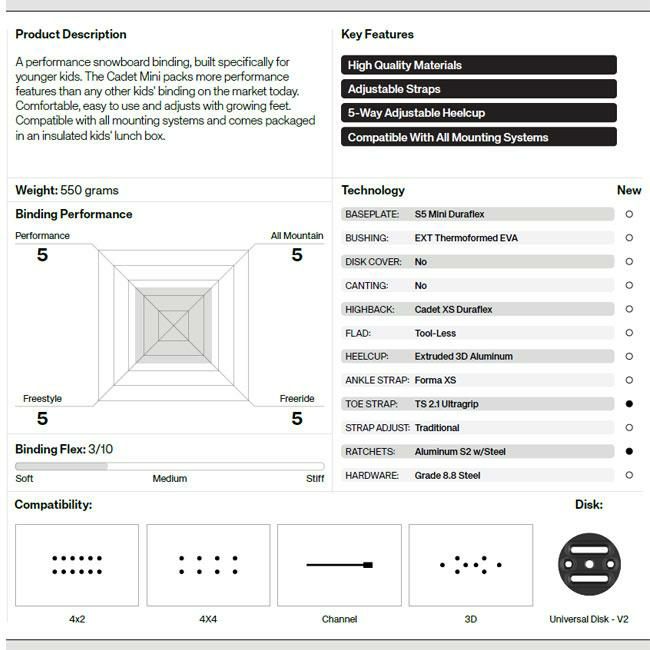 Product Description

A performance snowboard binding, built specifically for younger kids. The Cadet Mini packs more performance features than any other kids' binding on the market today. Comfortable, easy to use and adjusts with growing feet. Compatible with all mounting systems and comes packaged in an insulated kids' lunch box.

Key Features

High Quality Materials
Adjustable Straps
5-Way Adjustable Heelcup
Compatible With All Mounting Systems

Weight: 550 grams

Binding Performance

Performance 5
All Mountain 5
Freestyle 5
Freeride 5

Binding Flex: 3/10

Soft Medium Stiff

| Technology | | New |
|---|---|---|
| BASEPLATE: | S5 Mini Duraflex | ○ |
| BUSHING: | EXT Thermoformed EVA | ○ |
| DISK COVER: | No | ○ |
| CANTING: | No | ○ |
| HIGHBACK: | Cadet XS Duraflex | ○ |
| FLAD: | Tool-Less | ○ |
| HEELCUP: | Extruded 3D Aluminum | ○ |
| ANKLE STRAP: | Forma XS | ○ |
| TOE STRAP: | TS 2.1 Ultragrip | ● |
| STRAP ADJUST: | Traditional | ○ |
| RATCHETS: | Aluminum S2 w/Steel | ● |
| HARDWARE: | Grade 8.8 Steel | ○ |

Compatibility:

4x2 4X4 Channel 3D

Disk:

Universal Disk - V2