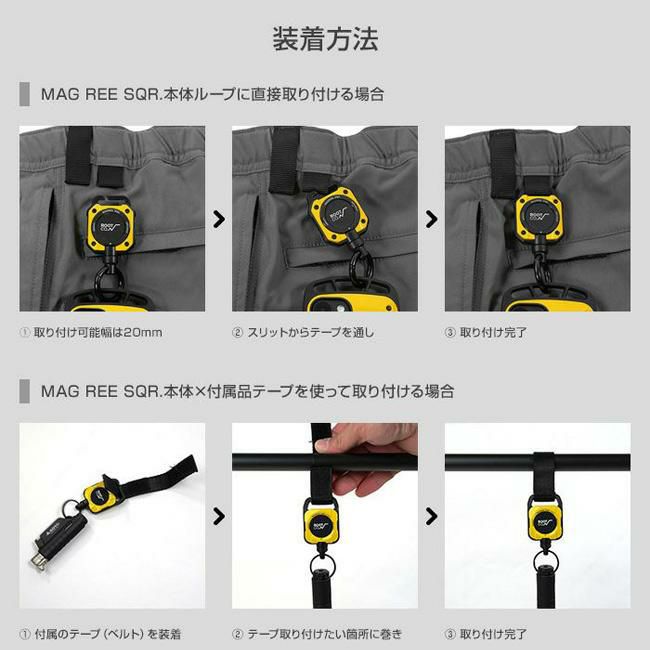 装着方法

MAG REE SQR.本体ループに直接取り付ける場合

① 取り付け可能幅は20mm

② スリットからテープを通し

③ 取り付け完了

MAG REE SQR.本体×付属品テープを使って取り付ける場合

① 付属のテープ（ベルト）を装着

② テープ取り付けたい箇所に巻き

③ 取り付け完了