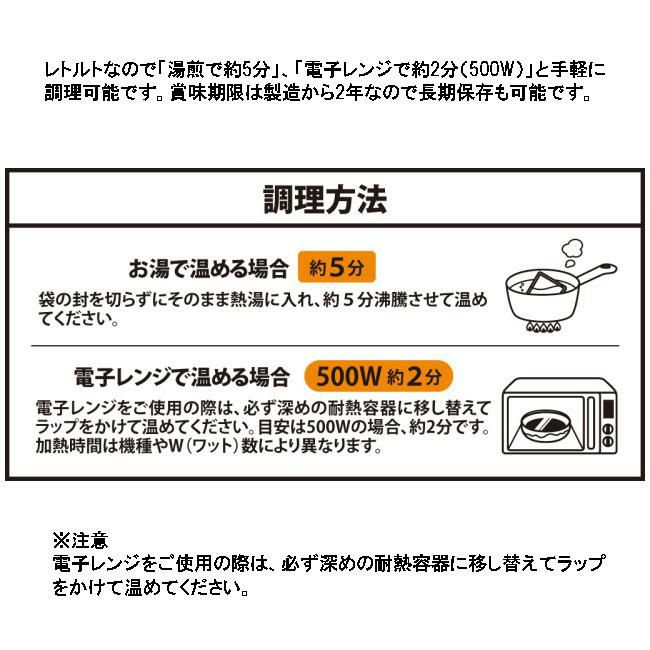 レトルトなので「湯煎で約5分」、「電子レンジで約2分(500W)」と手軽に調理可能です。賞味期限は製造から2年なので長期保存も可能です。

調理方法

お湯で温める場合 約5分

袋の封を切らずにそのまま熱湯に入れ、約５分沸騰させて温めてください。

電子レンジで温める場合 500W 約2分

電子レンジをご使用の際は、必ず深めの耐熱容器に移し替えてラップをかけて温めてください。目安は500Wの場合、約2分です。加熱時間は機種やW(ワット)数により異なります。

※注意
電子レンジをご使用の際は、必ず深めの耐熱容器に移し替えてラップをかけて温めてください。