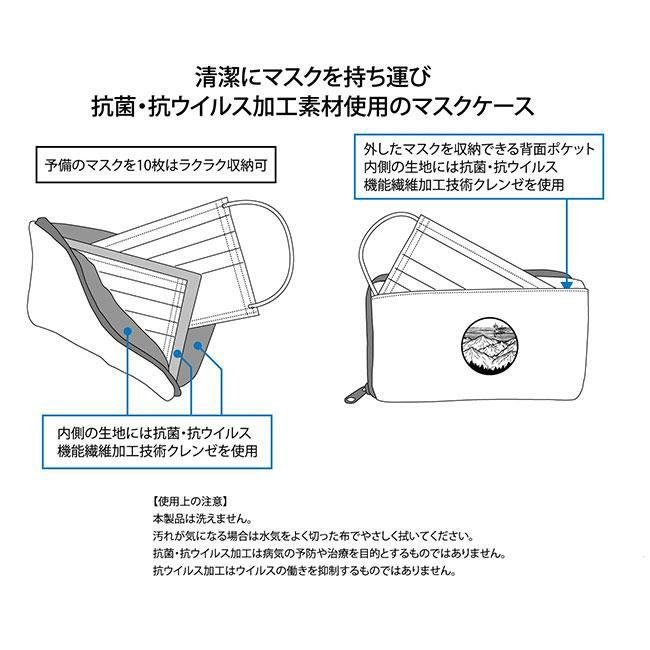 清潔にマスクを持ち運び
抗菌・抗ウイルス加工素材使用のマスクケース

予備のマスクを10枚はラクラク収納可

外したマスクを収納できる背面ポケット
内側の生地には抗菌・抗ウイルス
機能繊維加工技術クレンゼを使用

内側の生地には抗菌・抗ウイルス
機能繊維加工技術クレンゼを使用

【使用上の注意】
本製品は洗えません。
汚れが気になる場合は水気をよく切った布でやさしく拭いてください。
抗菌・抗ウイルス加工は病気の予防や治療を目的とするものではありません。
抗ウイルス加工はウイルスの働きを抑制するものではありません。