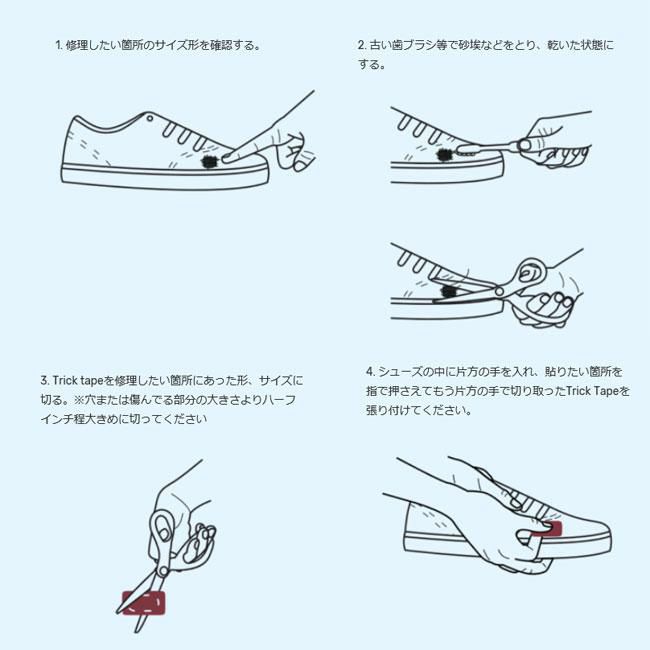 1. 修理したい箇所のサイズ形を確認する。

2. 古い歯ブラシ等で砂埃などをとり、乾いた状態にする。

3. Trick tapeを修理したい箇所にあった形、サイズに切る。※穴または傷んでる部分の大きさよりハーフインチ程大きめに切ってください

4. シューズの中に片方の手を入れ、貼りたい箇所を指で押さえてもう片方の手で切り取ったTrick Tapeを張り付けてください。