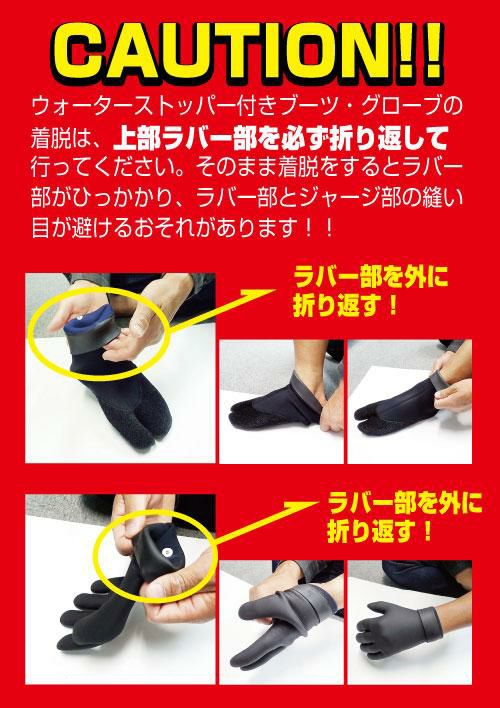 CAUTION!!

ウォーターストッパー付きブーツ・グローブの着脱は、上部ラバー部を必ず折り返して行ってください。そのまま着脱をするとラバー部がひっかかり、ラバー部とジャージ部の縫い目が避けるおそれがあります！！

ラバー部を外に折り返す！

ラバー部を外に折り返す！