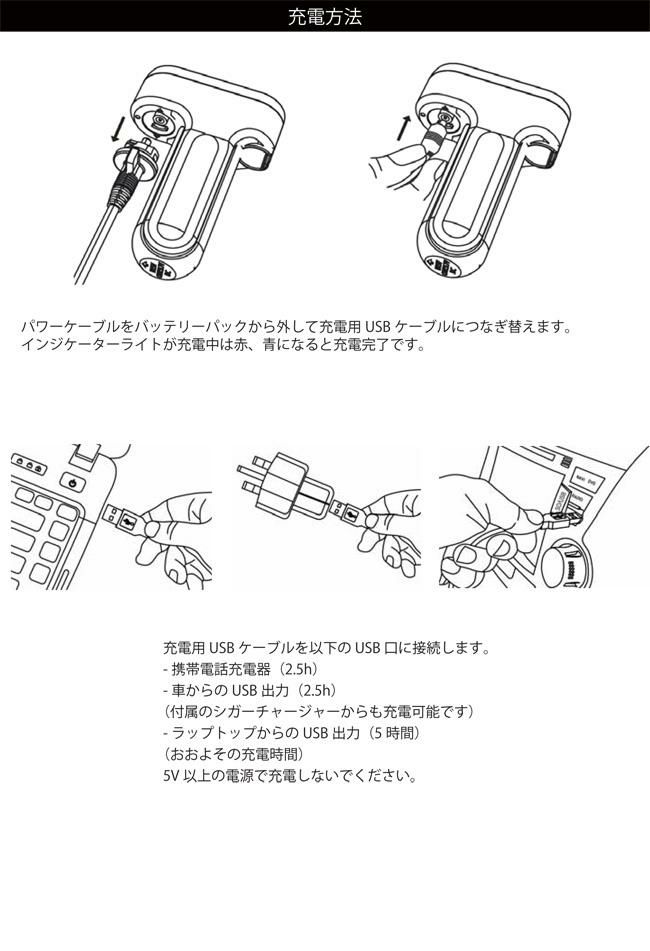 充電方法

パワーケーブルをバッテリーパックから外して充電用 USB ケーブルにつなぎ替えます。
インジケーターライトが充電中は赤、青になると充電完了です。

充電用 USB ケーブルを以下の USB 口に接続します。
- 携帯電話充電器（2.5h）
- 車からの USB 出力（2.5h）
（付属のシガーチャージャーからも充電可能です）
- ラップトップからの USB 出力（5 時間）
（おおよその充電時間）
5V 以上の電源で充電しないでください。