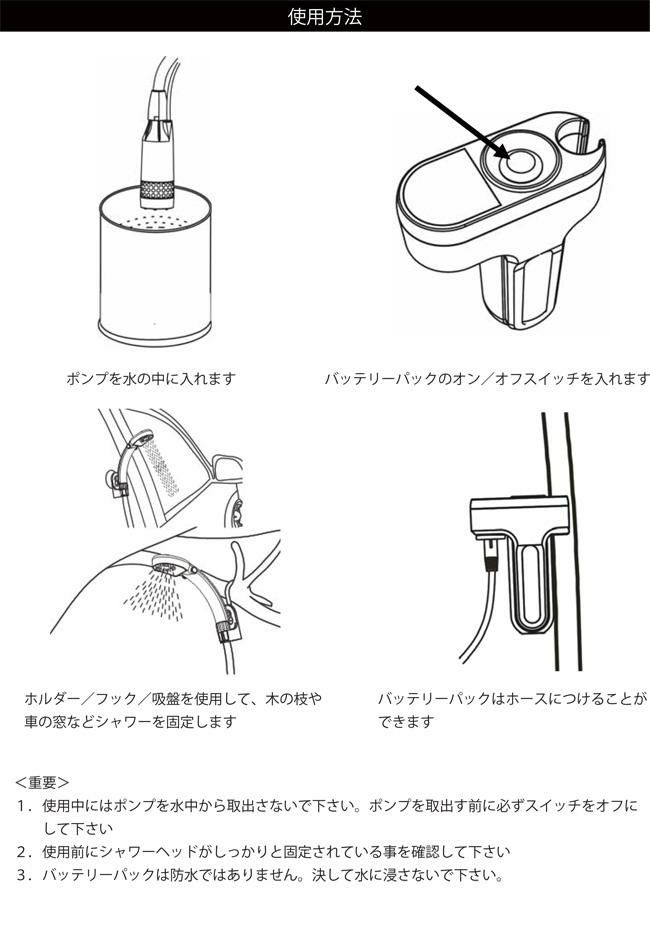 使用方法

ポンプを水の中に入れます

バッテリーパックのオン／オフスイッチを入れます

ホルダー／フック／吸盤を使用して、木の枝や車の窓などシャワーを固定します

バッテリーパックはホースにつけることができます

＜重要＞
1．使用中にはポンプを水中から取出さないで下さい。ポンプを取出す前に必ずスイッチをオフにして下さい
2．使用前にシャワーヘッドがしっかりと固定されている事を確認して下さい
3．バッテリーパックは防水ではありません。決して水に浸さないで下さい。